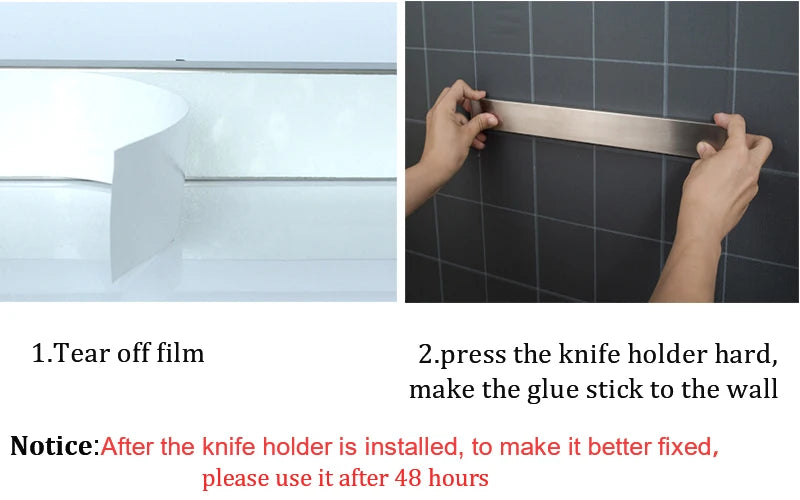 1.Tear off film

2.press the knife holder hard, make the glue stick to the wall

Notice:After the knife holder is installed, to make it better fixed, please use it after 48 hours